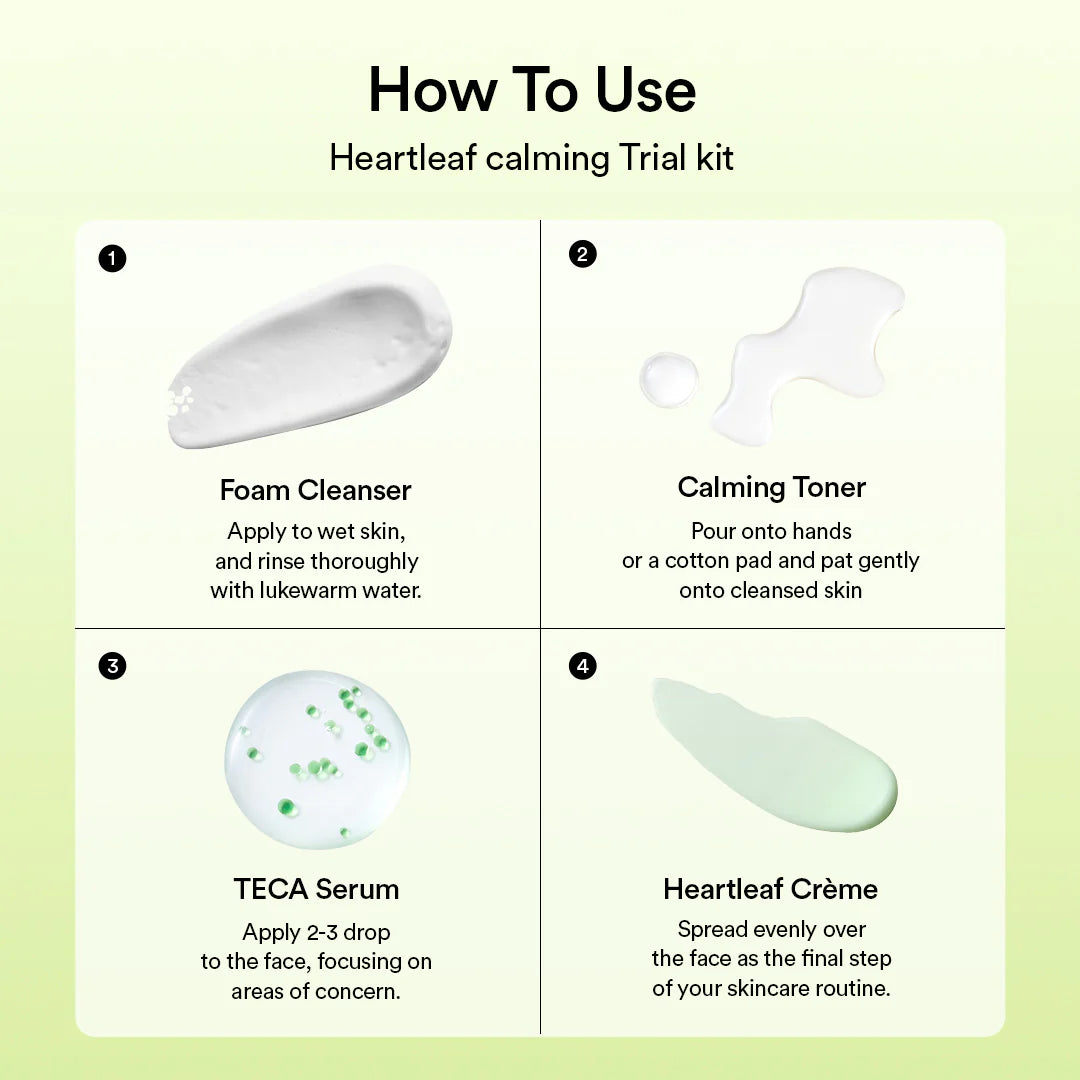 How To Use

Heartleaf calming Trial kit

1

Foam Cleanser

Apply to wet skin, and rinse thoroughly with lukewarm water.

2

Calming Toner

Pour onto hands or a cotton pad and pat gently onto cleansed skin

3

TECA Serum

Apply 2-3 drop to the face, focusing on areas of concern.

4

Heartleaf Crème

Spread evenly over the face as the final step of your skincare routine.