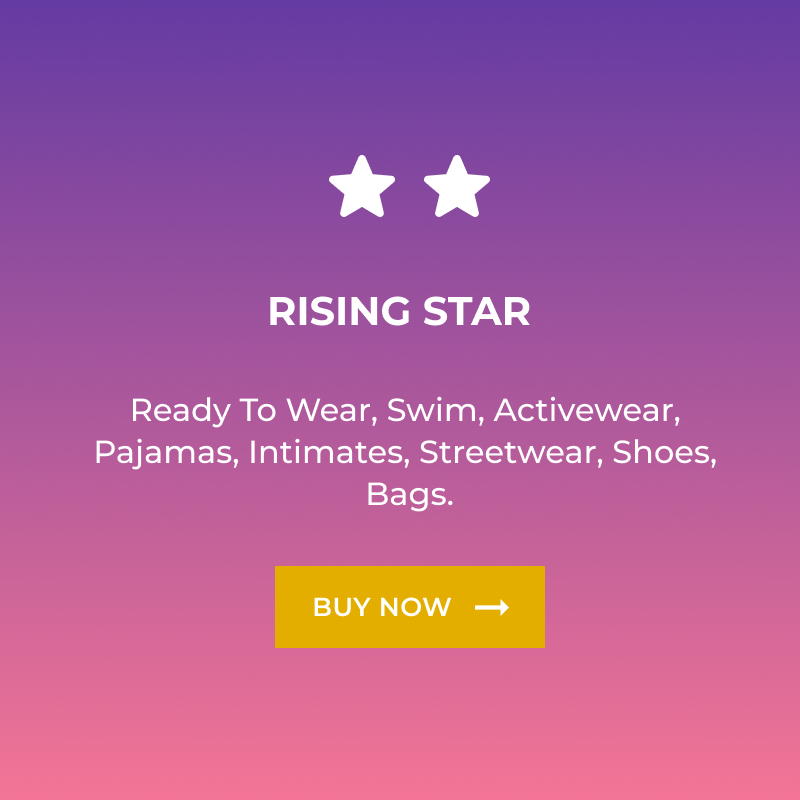 RISING STAR

Ready To Wear, Swim, Activewear, Pajamas, Intimates, Streetwear, Shoes, Bags.

BUY NOW