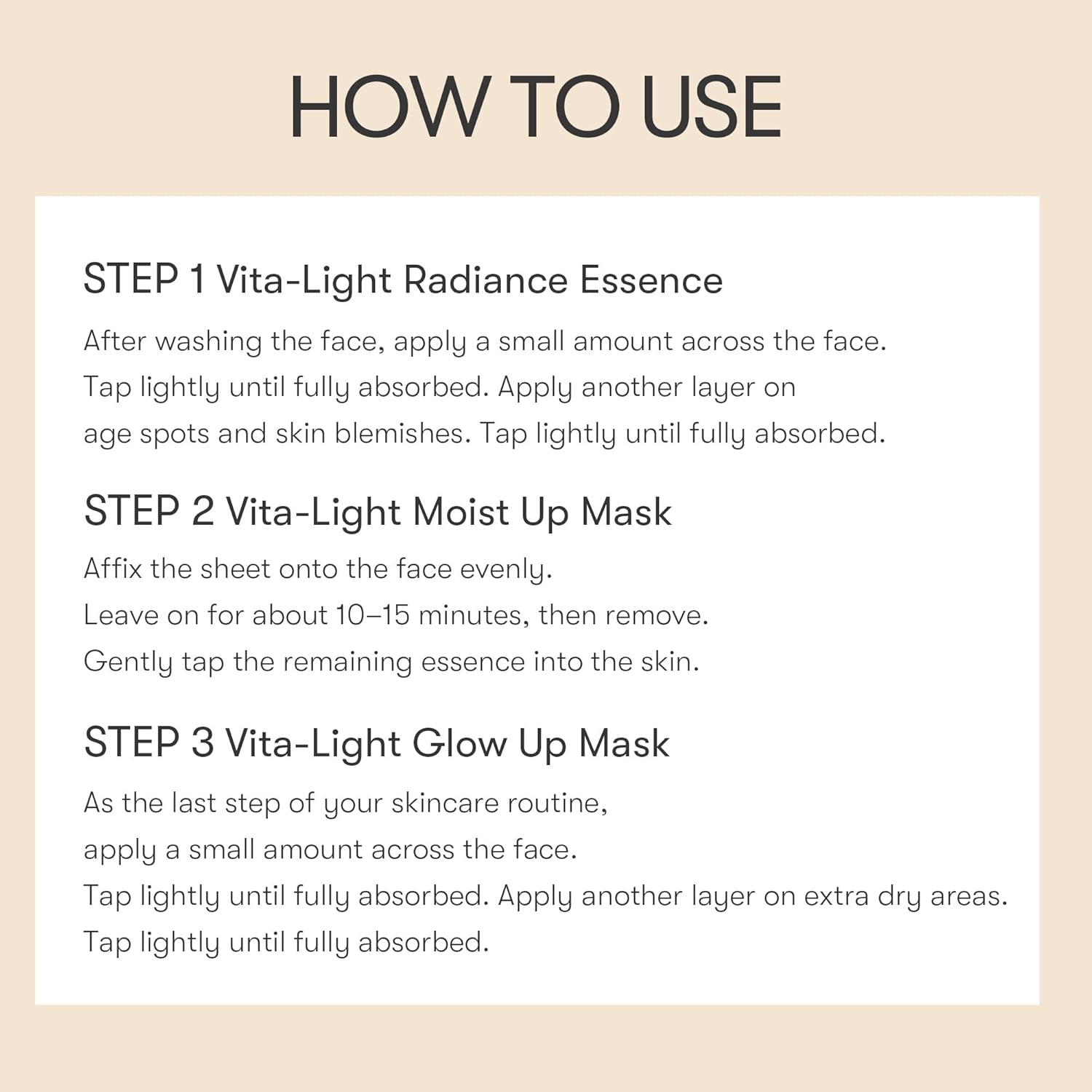 HOW TO USE

STEP 1 Vita-Light Radiance Essence

After washing the face, apply a small amount across the face. Tap lightly until fully absorbed. Apply another layer on age spots and skin blemishes. Tap lightly until fully absorbed.

STEP 2 Vita-Light Moist Up Mask

Affix the sheet onto the face evenly.
Leave on for about 10–15 minutes, then remove.
Gently tap the remaining essence into the skin.

STEP 3 Vita-Light Glow Up Mask

As the last step of your skincare routine,
apply a small amount across the face.
Tap lightly until fully absorbed. Apply another layer on extra dry areas.
Tap lightly until fully absorbed.