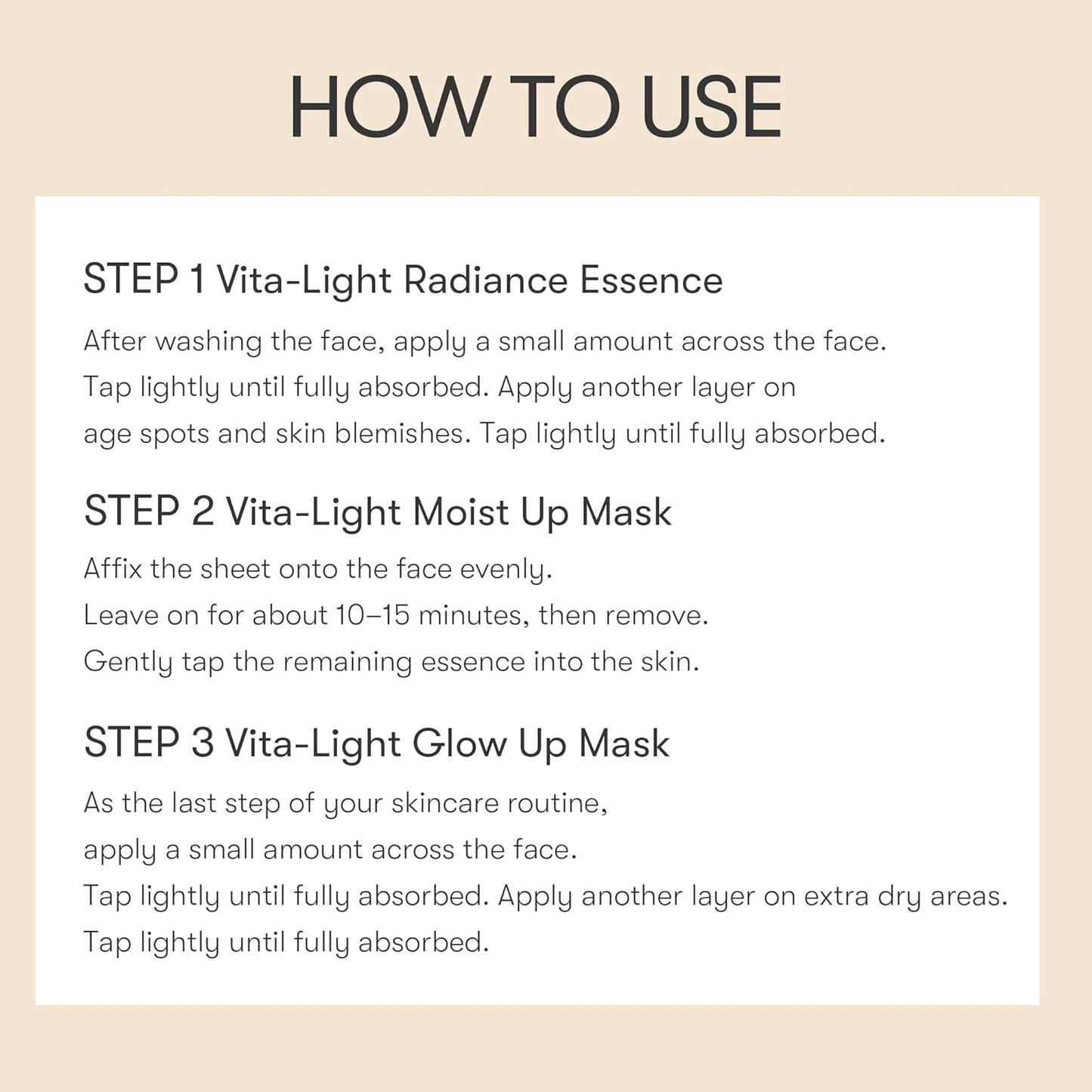 HOW TO USE

STEP 1 Vita-Light Radiance Essence

After washing the face, apply a small amount across the face. Tap lightly until fully absorbed. Apply another layer on age spots and skin blemishes. Tap lightly until fully absorbed.

STEP 2 Vita-Light Moist Up Mask

Affix the sheet onto the face evenly.
Leave on for about 10–15 minutes, then remove.
Gently tap the remaining essence into the skin.

STEP 3 Vita-Light Glow Up Mask

As the last step of your skincare routine, apply a small amount across the face.
Tap lightly until fully absorbed. Apply another layer on extra dry areas.
Tap lightly until fully absorbed.